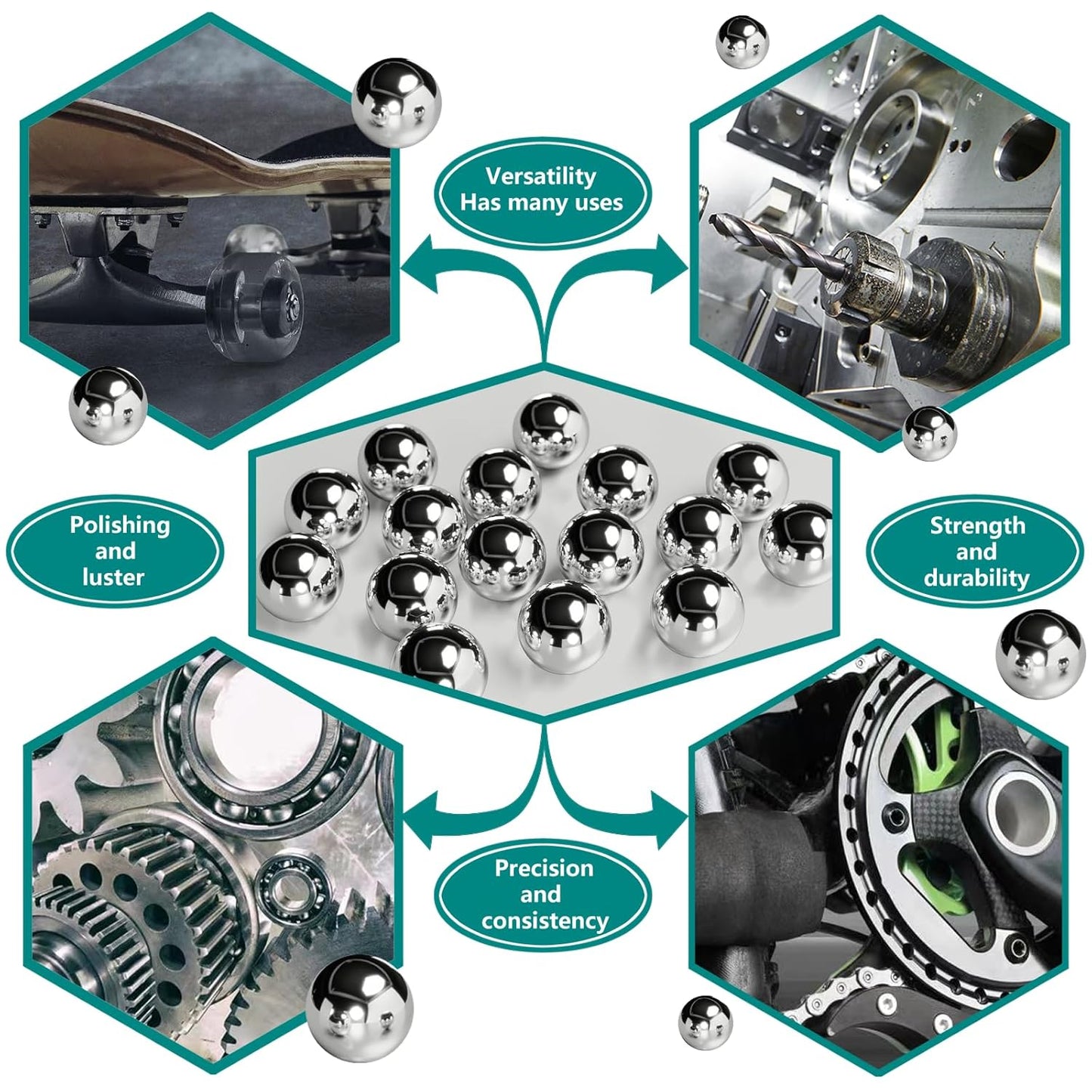 Versatility
Has many uses

Polishing
and
luster

Strength
and
durability

Precision
and
consistency