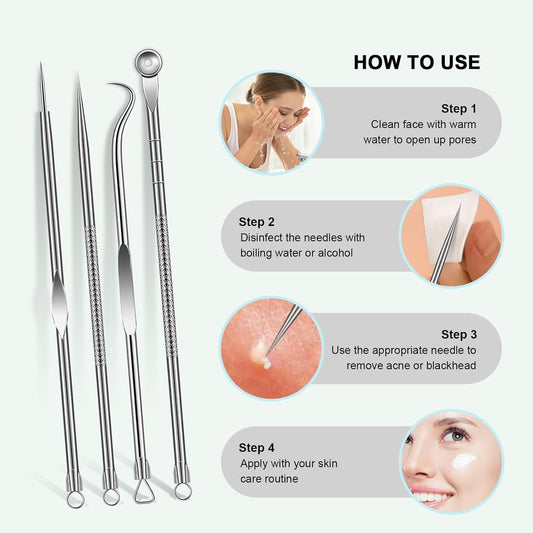 HOW TO USE

Step 1
Clean face with warm water to open up pores

Step 2
Disinfect the needles with boiling water or alcohol

Step 3
Use the appropriate needle to remove acne or blackhead

Step 4
Apply with your skin care routine