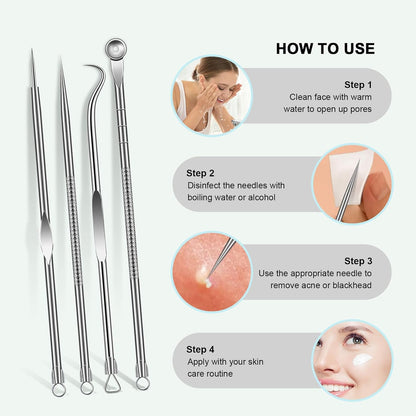 HOW TO USE

Step 1
Clean face with warm water to open up pores

Step 2
Disinfect the needles with boiling water or alcohol

Step 3
Use the appropriate needle to remove acne or blackhead

Step 4
Apply with your skin care routine