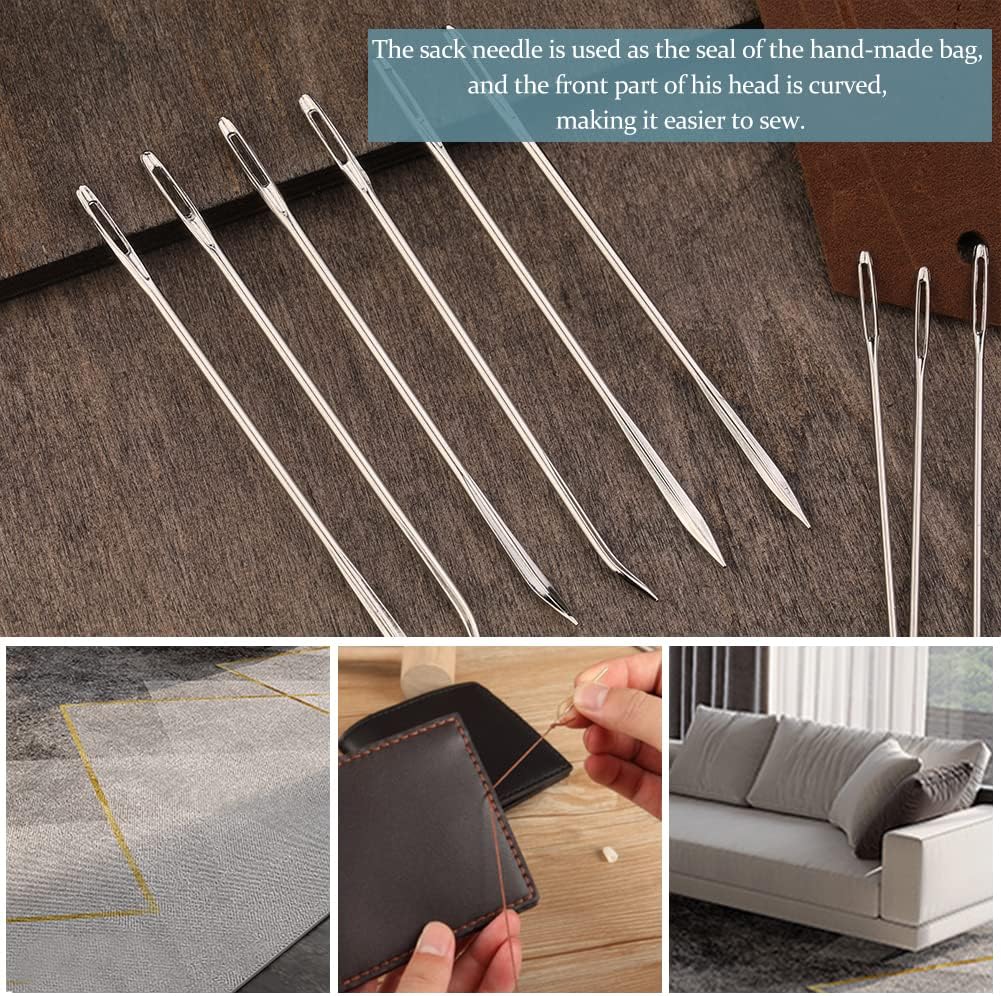 The sack needle is used as the seal of the hand-made bag, and the front part of his head is curved, making it easier to sew.