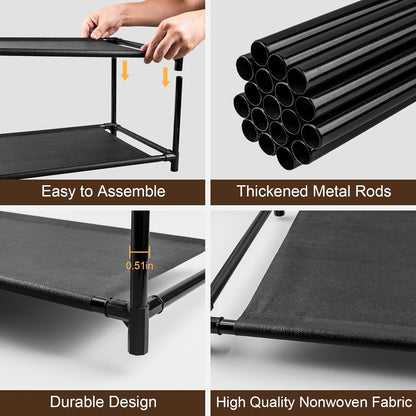 Easy to Assemble

Thickened Metal Rods

0.51in

Durable Design

High Quality Nonwoven Fabric