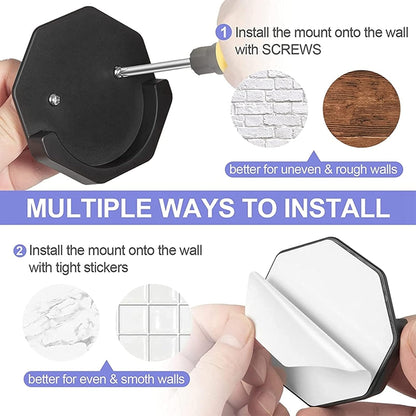 1 Install the mount onto the wall with SCREWS

better for uneven & rough walls

MULTIPLE WAYS TO INSTALL

2 Install the mount onto the wall with tight stickers

better for even & smoth walls