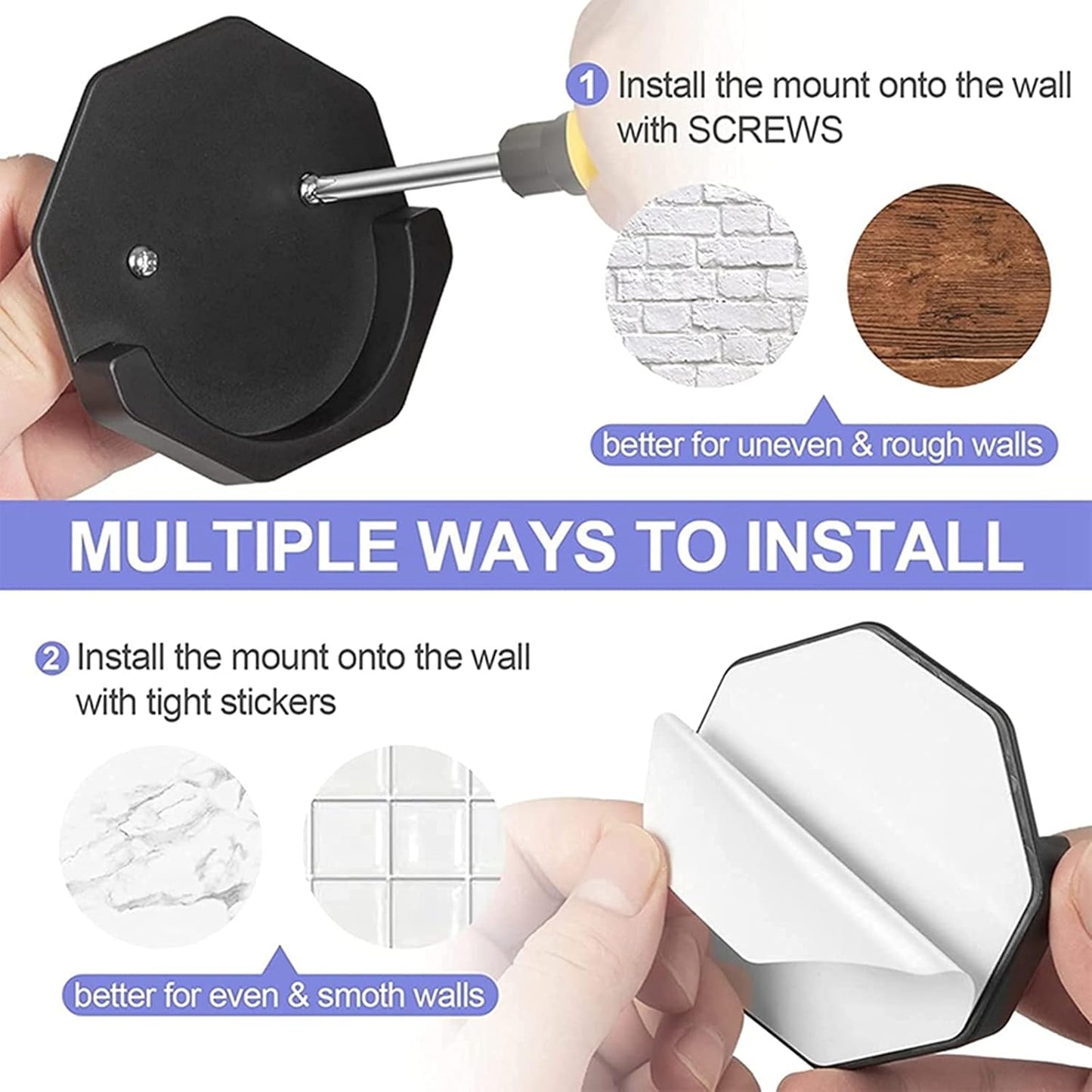 1 Install the mount onto the wall with SCREWS

better for uneven & rough walls

MULTIPLE WAYS TO INSTALL

2 Install the mount onto the wall with tight stickers

better for even & smoth walls