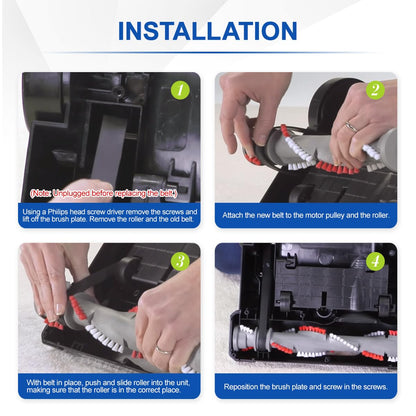 INSTALLATION

1

(Note: Unplugged before replacing the belt.)

Using a Philips head screw driver remove the screws and lift off the brush plate. Remove the roller and the old belt.

2

Attach the new belt to the motor pulley and the roller.

3

With belt in place, push and slide roller into the unit, making sure that the roller is in the correct place.

4

Reposition the brush plate and screw in the screws.