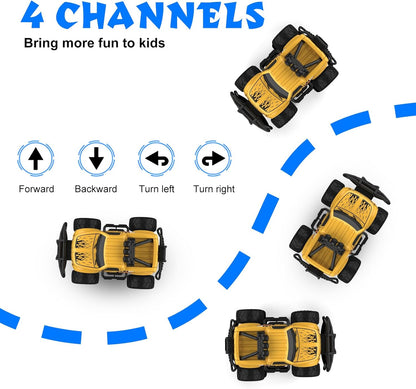 4 CHANNELS

Bring more fun to kids

Forward

Backward

Turn left

Turn right