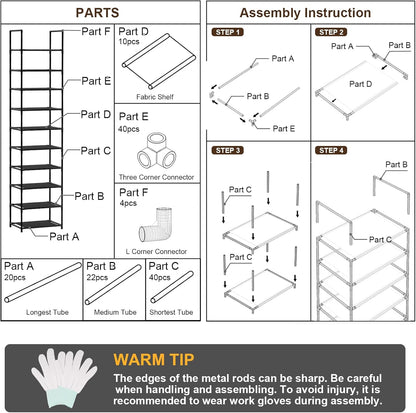 PARTS

Part F
Part E
Part D
Part C
Part B
Part A

Part D
10pcs
Fabric Shelf

Part E
40pcs
Three Corner Connector

Part F
4pcs
L Corner Connector

Part A
20pcs
Longest Tube

Part B
22pcs
Medium Tube

Part C
40pcs
Shortest Tube

Assembly Instruction

STEP 1
Part A
Part B
Part E

STEP 2
Part A
Part B
Part D

STEP 3
Part C
Part C

STEP 4
Part B
Part C

WARM TIP
The edges of the metal rods can be sharp. Be careful when handling and assembling. To avoid injury, it is recommended to wear work gloves during assembly.