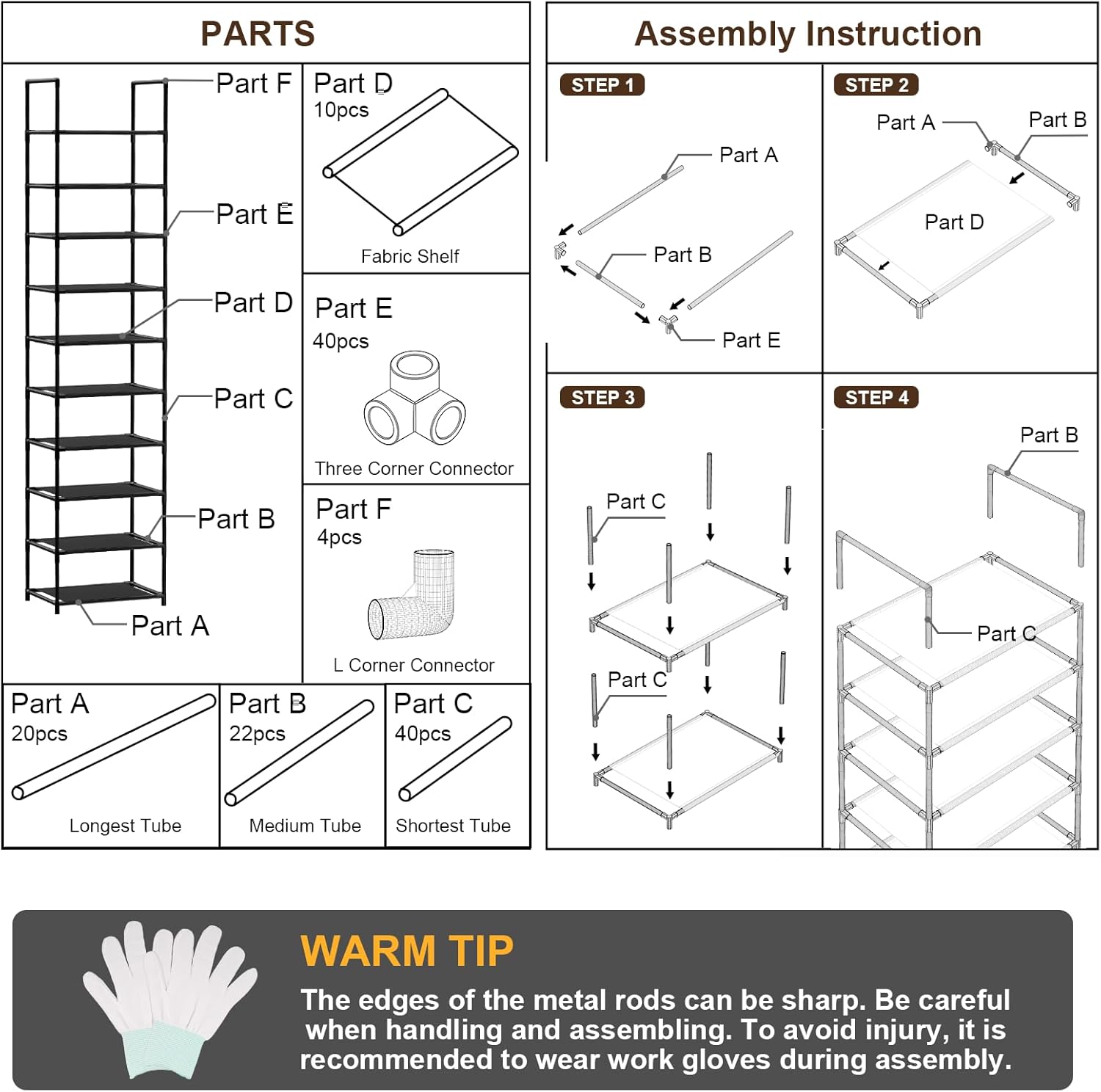 PARTS

Part F
Part E
Part D
Part C
Part B
Part A

Part D
10pcs
Fabric Shelf

Part E
40pcs
Three Corner Connector

Part F
4pcs
L Corner Connector

Part A
20pcs
Longest Tube

Part B
22pcs
Medium Tube

Part C
40pcs
Shortest Tube

Assembly Instruction

STEP 1
Part A
Part B
Part E

STEP 2
Part A
Part B
Part D

STEP 3
Part C
Part C

STEP 4
Part B
Part C

WARM TIP
The edges of the metal rods can be sharp. Be careful when handling and assembling. To avoid injury, it is recommended to wear work gloves during assembly.