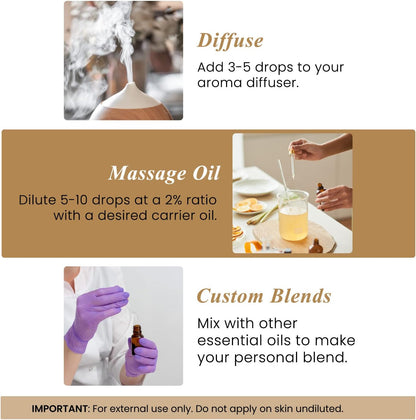 Diffuse

Add 3-5 drops to your aroma diffuser.

Massage Oil

Dilute 5-10 drops at a 2% ratio with a desired carrier oil.

Custom Blends

Mix with other essential oils to make your personal blend.

IMPORTANT: For external use only. Do not apply on skin undiluted.