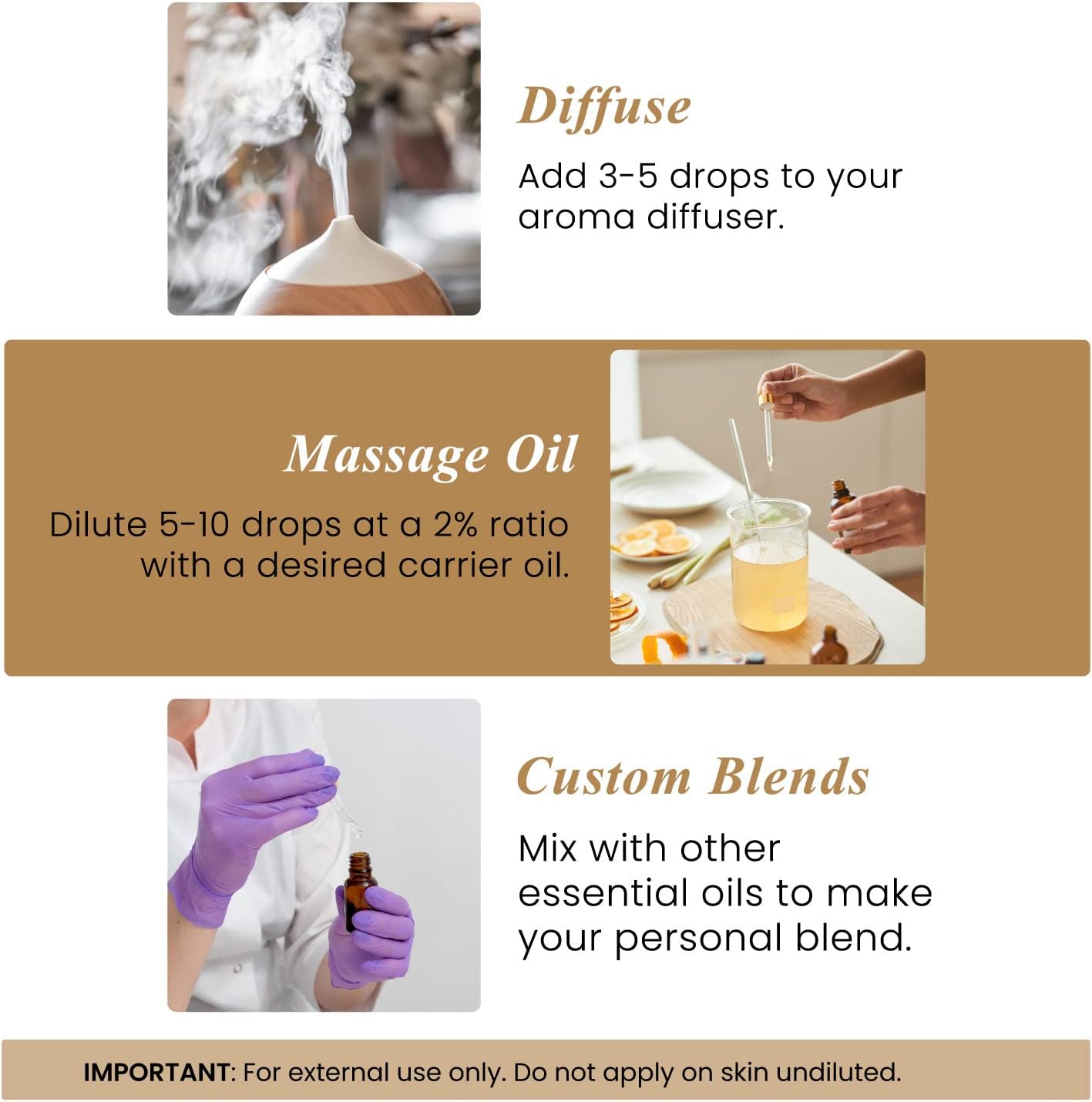 Diffuse

Add 3-5 drops to your aroma diffuser.

Massage Oil

Dilute 5-10 drops at a 2% ratio with a desired carrier oil.

Custom Blends

Mix with other essential oils to make your personal blend.

IMPORTANT: For external use only. Do not apply on skin undiluted.