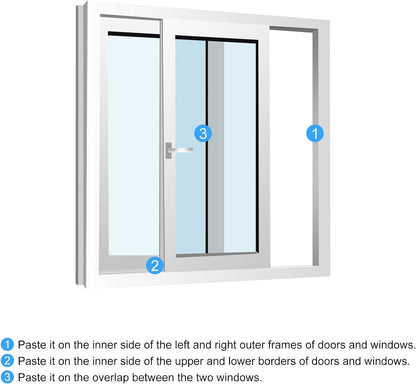 3

1

2

1 Paste it on the inner side of the left and right outer frames of doors and windows.
2 Paste it on the inner side of the upper and lower borders of doors and windows.
3 Paste it on the overlap between the two windows.