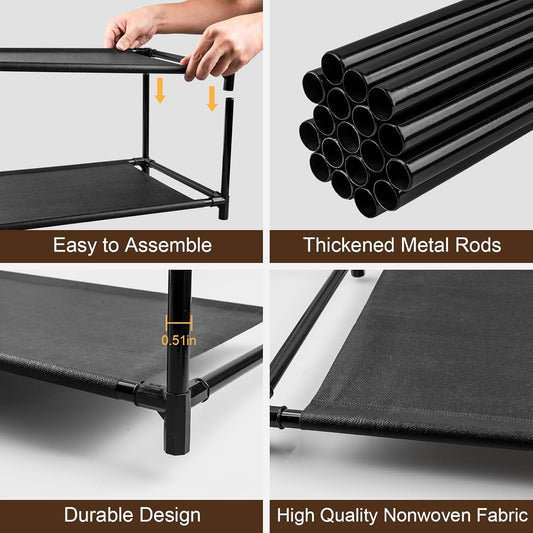 Easy to Assemble

Thickened Metal Rods

0.51in

Durable Design

High Quality Nonwoven Fabric